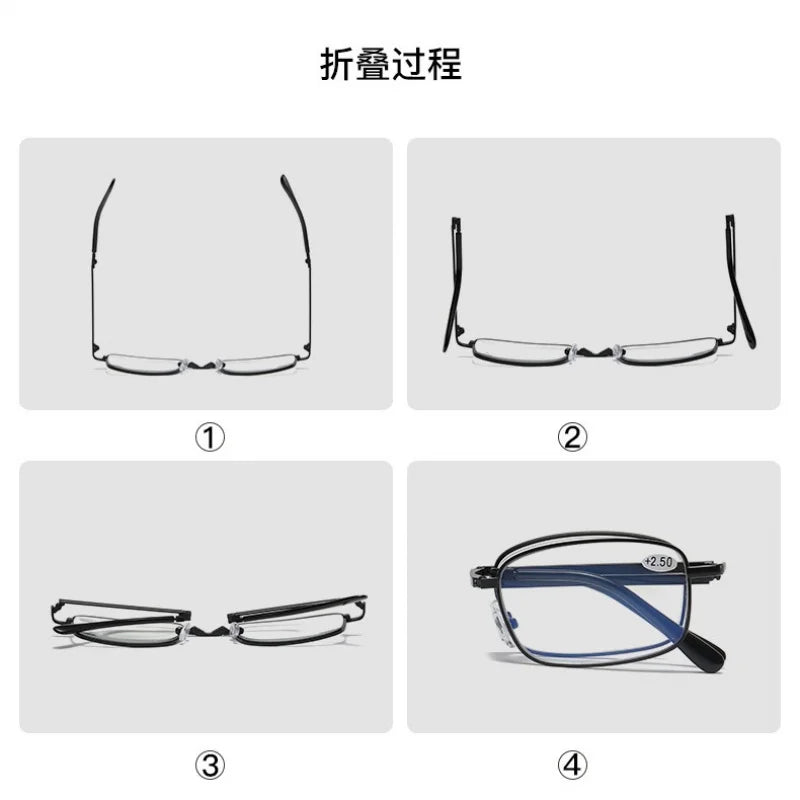 折叠过程

①

②

③

+2.50

④